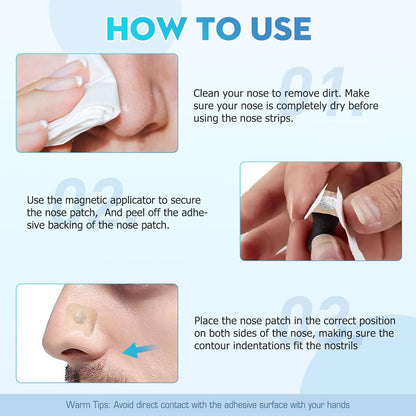 HOW TO USE

01

Clean your nose to remove dirt. Make sure your nose is completely dry before using the nose strips.

02

Use the magnetic applicator to secure the nose patch,  And peel off the adhesive backing of the nose patch.

03

Place the nose patch in the correct position on both sides of the nose, making sure the contour indentations fit the nostrils

Warm Tips: Avoid direct contact with the adhesive surface with your hands