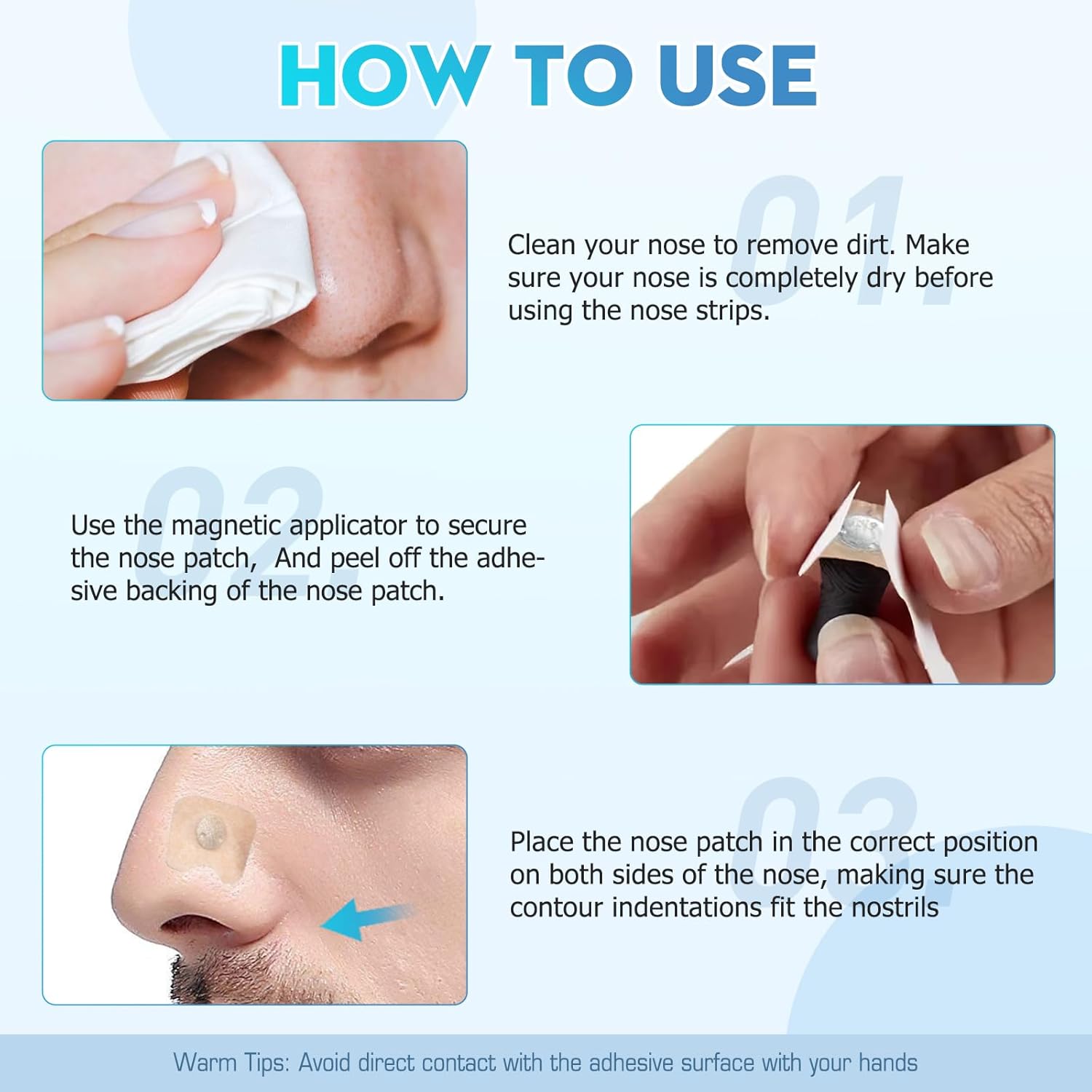 HOW TO USE

01.

Clean your nose to remove dirt. Make sure your nose is completely dry before using the nose strips.

02.

Use the magnetic applicator to secure the nose patch,  And peel off the adhesive backing of the nose patch.

03.

Place the nose patch in the correct position on both sides of the nose, making sure the contour indentations fit the nostrils

Warm Tips: Avoid direct contact with the adhesive surface with your hands